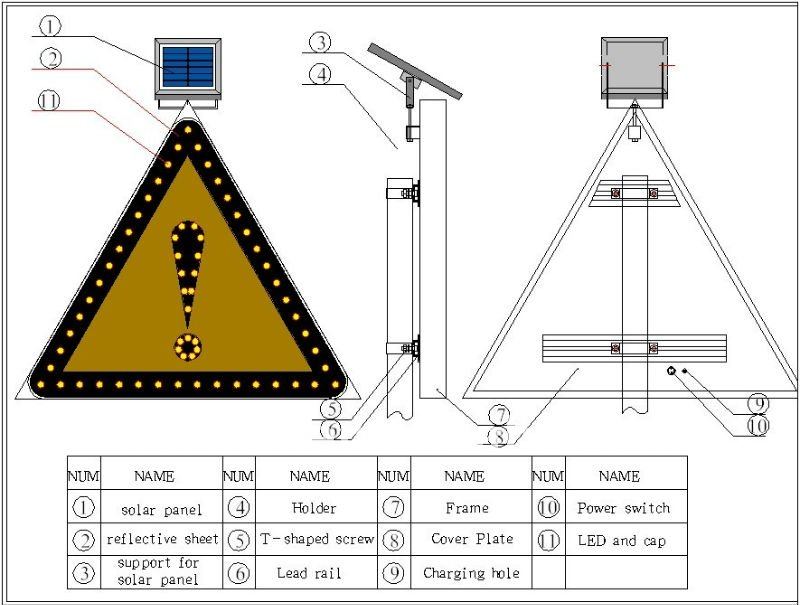 ①
②
⑪
③
④
⑤
⑥
⑦
⑧
⑨
⑩

| NUM | NAME | NUM | NAME | NUM | NAME | NUM | NAME |
|---|---|---|---|---|---|---|---|
| ① | solar panel | ④ | Holder | ⑦ | Frame | ⑩ | Power switch |
| ② | reflective sheet | ⑤ | T-shaped screw | ⑧ | Cover Plate | ⑪ | LED and cap |
| ③ | support for solar panel | ⑥ | Lead rail | ⑨ | Charging hole | | |